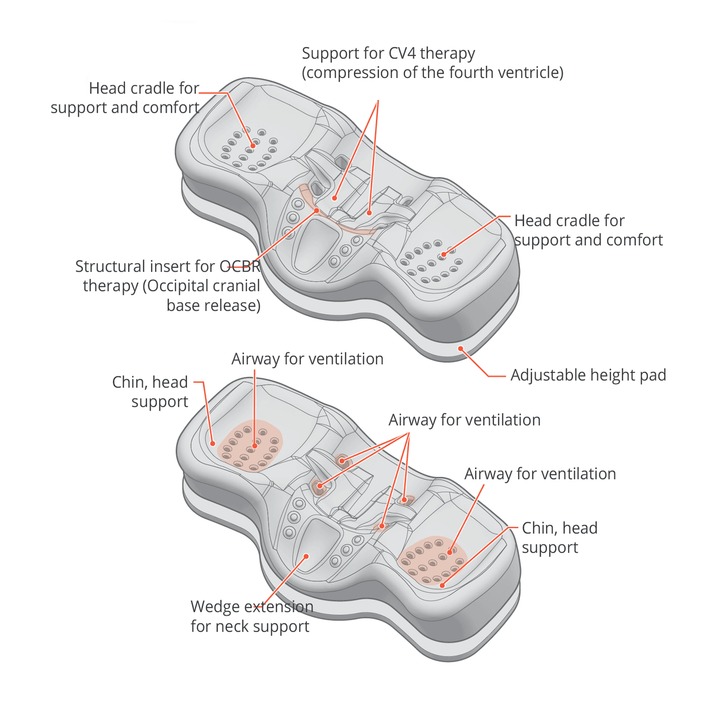 Support for CV4 therapy (compression of the fourth ventricle)

Head cradle for support and comfort

Head cradle for support and comfort

Structural insert for OCBR therapy (Occipital cranial base release)

Adjustable height pad

Airway for ventilation

Chin, head support

Airway for ventilation

Airway for ventilation

Chin, head support

Wedge extension for neck support