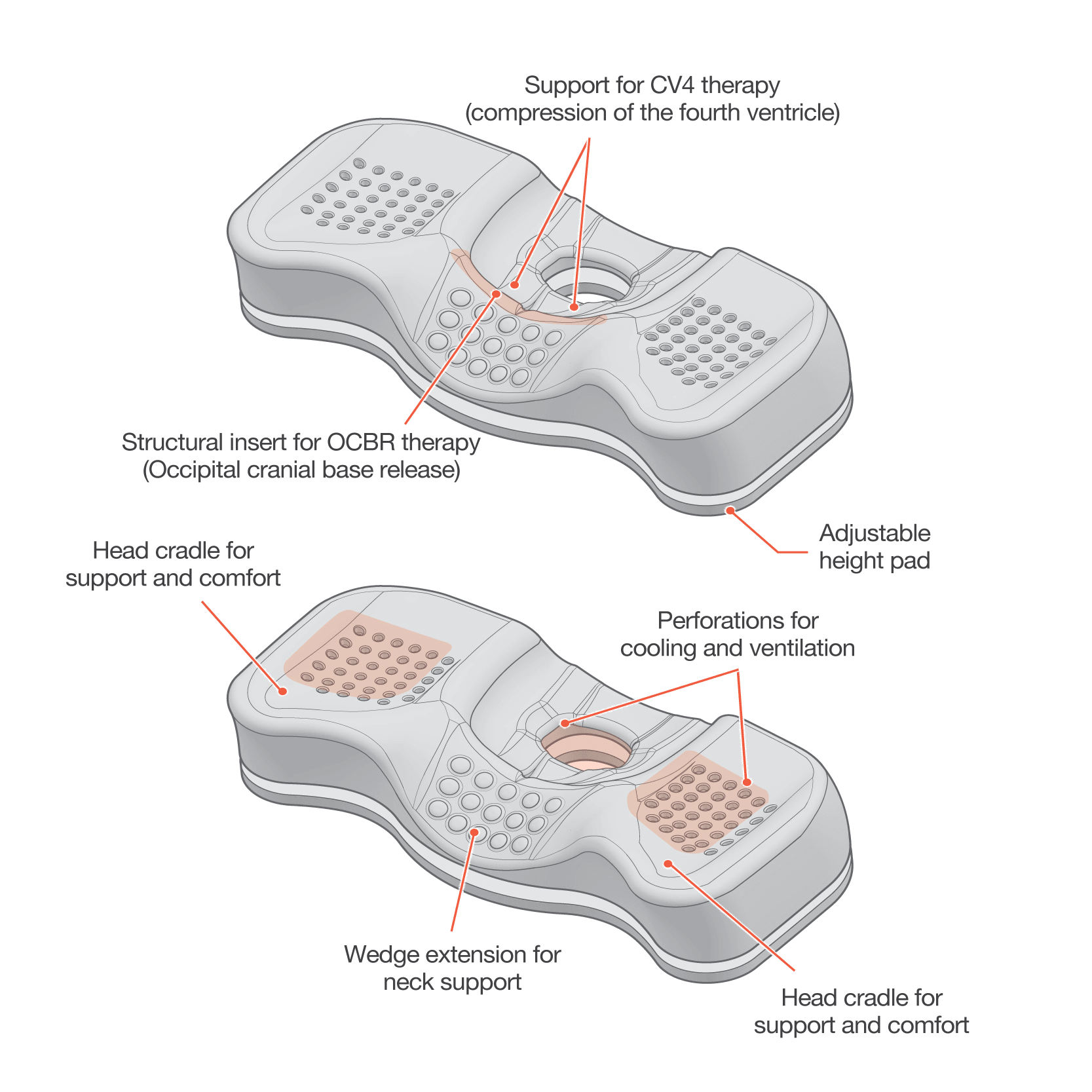 Support for CV4 therapy
(compression of the fourth ventricle)

Structural insert for OCBR therapy
(Occipital cranial base release)

Adjustable
height pad

Head cradle for
support and comfort

Perforations for
cooling and ventilation

Wedge extension for
neck support

Head cradle for
support and comfort